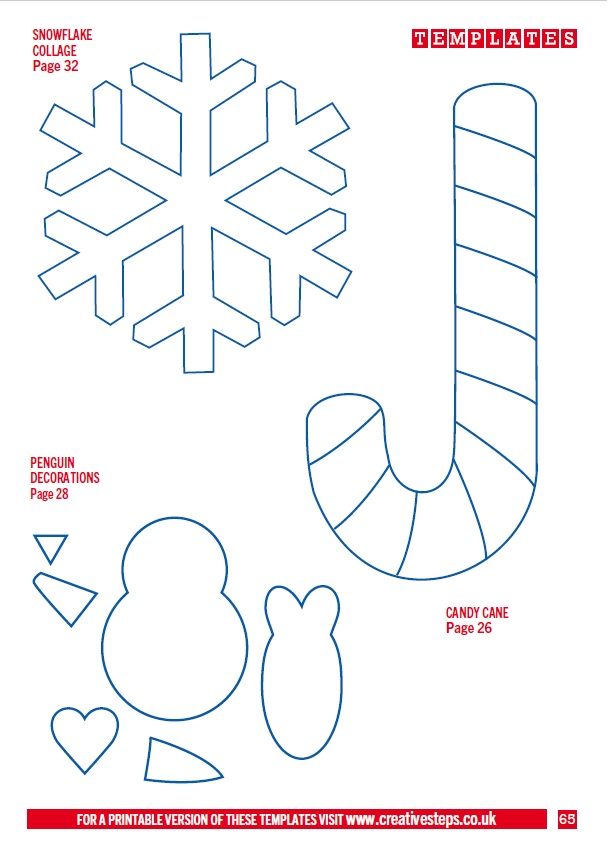 SNOWFLAKE COLLAGE
Page 32

TEMPLATES

PENGUIN DECORATIONS
Page 28

CANDY CANE
Page 26

FOR A PRINTABLE VERSION OF THESE TEMPLATES VISIT www.creativesteps.co.uk

65